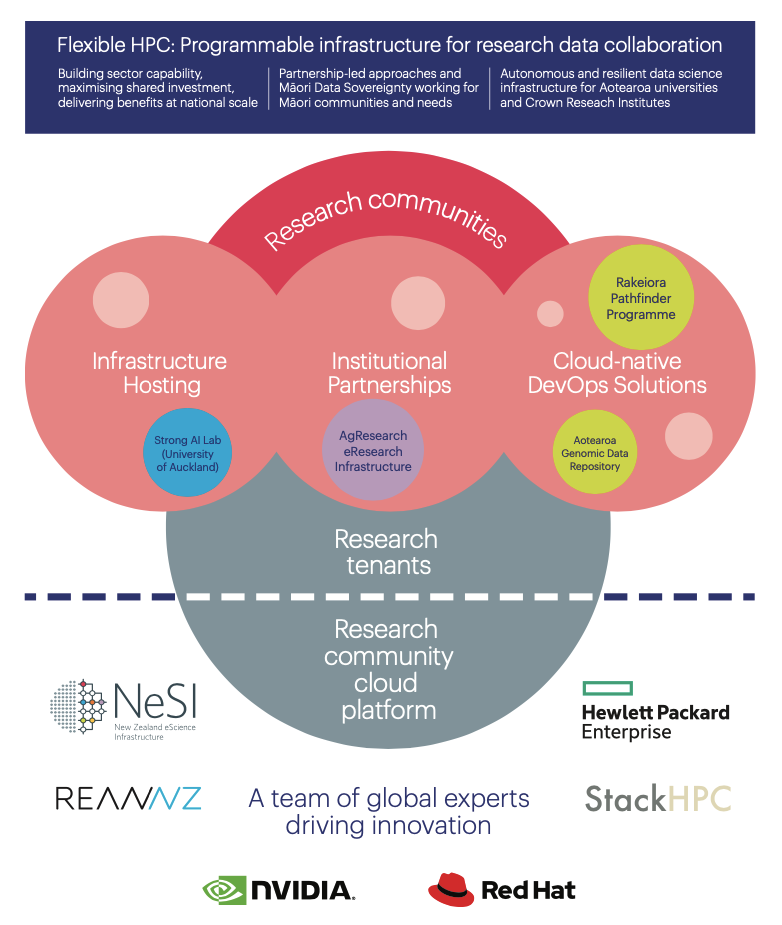 Flexible HPC: Programmable infrastructure for research data collaboration

Building sector capability, maximising shared investment, delivering benefits at national scale

Partnership-led approaches and Māori Data Sovereignty working for Māori communities and needs

Autonomous and resilient data science infrastructure for Aotearoa universities and Crown Reseach Institutes

Research communities

Infrastructure Hosting

Strong AI Lab (University of Auckland)

Institutional Partnerships

AgResearch eResearch Infrastructure

Rakeiora Pathfinder Programme

Cloud-native DevOps Solutions

Aotearoa Genomic Data Repository

Research tenants

Research community cloud platform

NeSI
New Zealand eScience Infrastructure

Hewlett Packard Enterprise

REANNZ

A team of global experts driving innovation

StackHPC

NVIDIA.

Red Hat